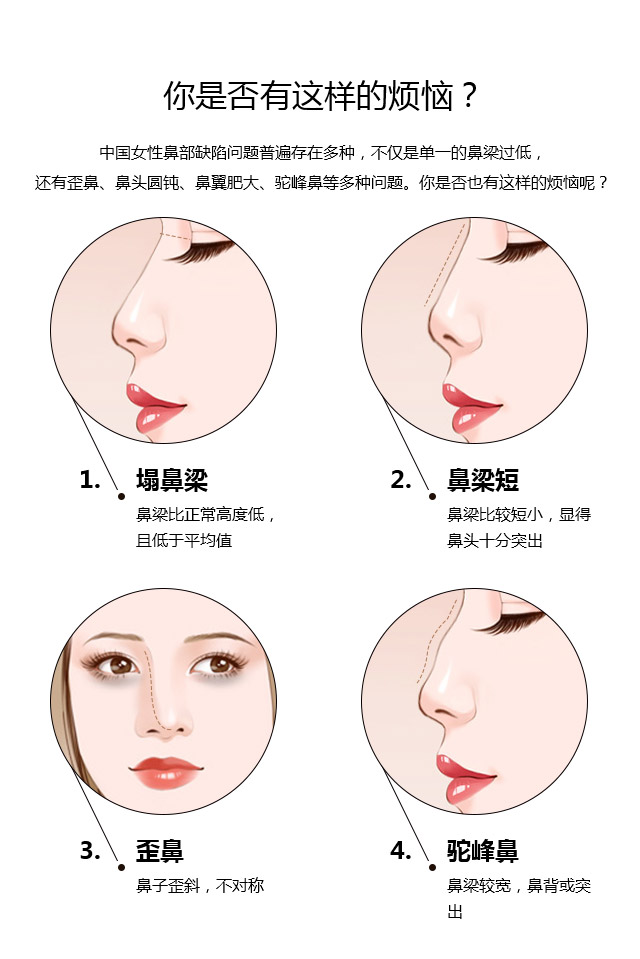 你是否有这样的烦恼？

中国女性鼻部缺陷问题普遍存在多种，不仅是单一的鼻梁过低，还有歪鼻、鼻头圆钝、鼻翼肥大、驼峰鼻等多种问题。你是否也有这样的烦恼呢？

1. 塌鼻梁
鼻梁比正常高度低，且低于平均值

2. 鼻梁短
鼻梁比较短小，显得鼻头十分突出

3. 歪鼻
鼻子歪斜，不对称

4. 驼峰鼻
鼻梁较宽，鼻背或突出