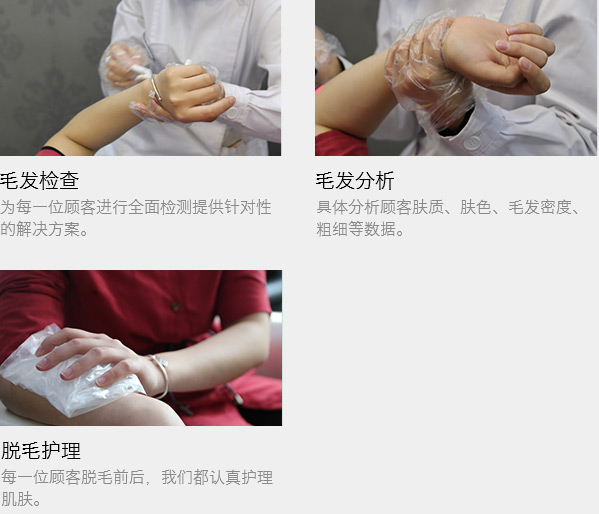 毛发检查
为每一位顾客进行全面检测提供针对性的解决方案。

毛发分析
具体分析顾客肤质、肤色、毛发密度、粗细等数据。

脱毛护理
每一位顾客脱毛前后，我们都认真护理肌肤。