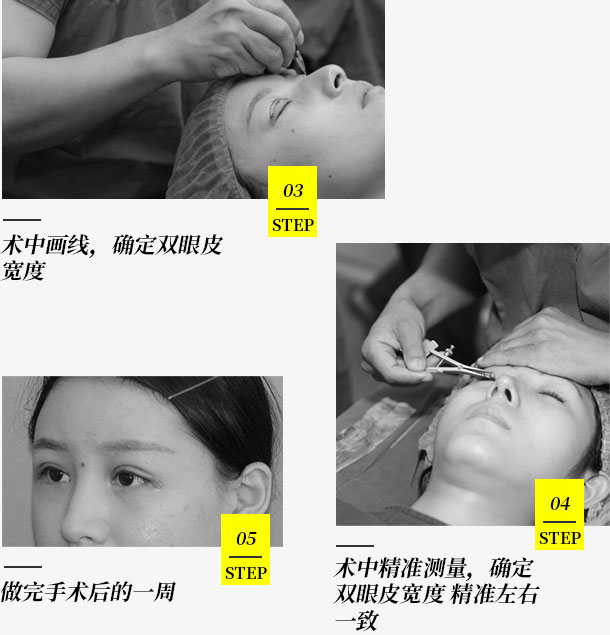 03
STEP

术中画线，确定双眼皮宽度

04
STEP

术中精准测量，确定双眼皮宽度 精准左右一致

05
STEP

做完手术后的一周